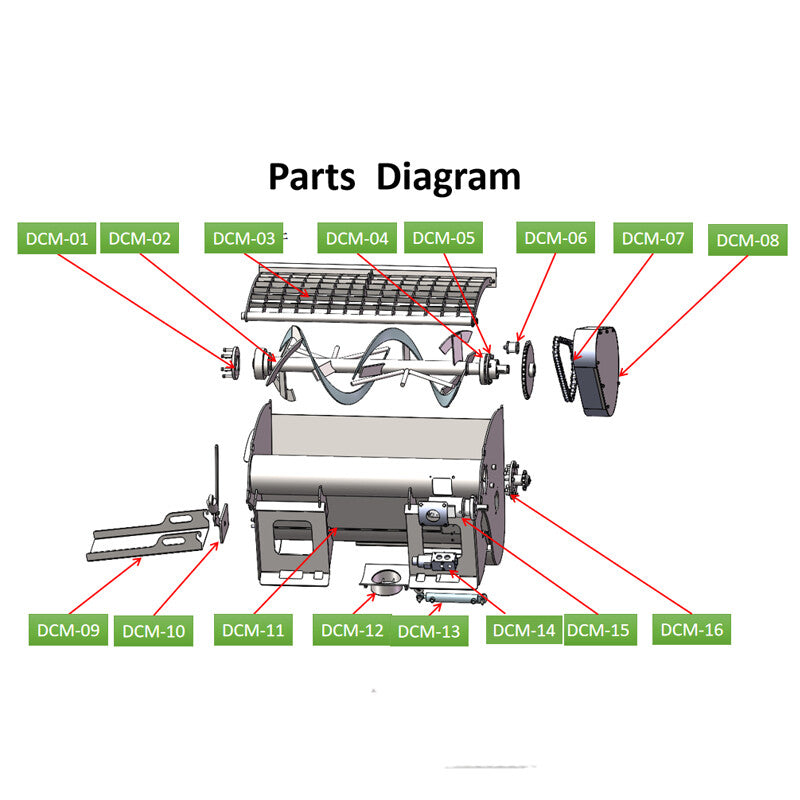 Parts Diagram

DCM-01
DCM-02
DCM-03
DCM-04
DCM-05
DCM-06
DCM-07
DCM-08

DCM-09
DCM-10
DCM-11
DCM-12
DCM-13
DCM-14
DCM-15
DCM-16