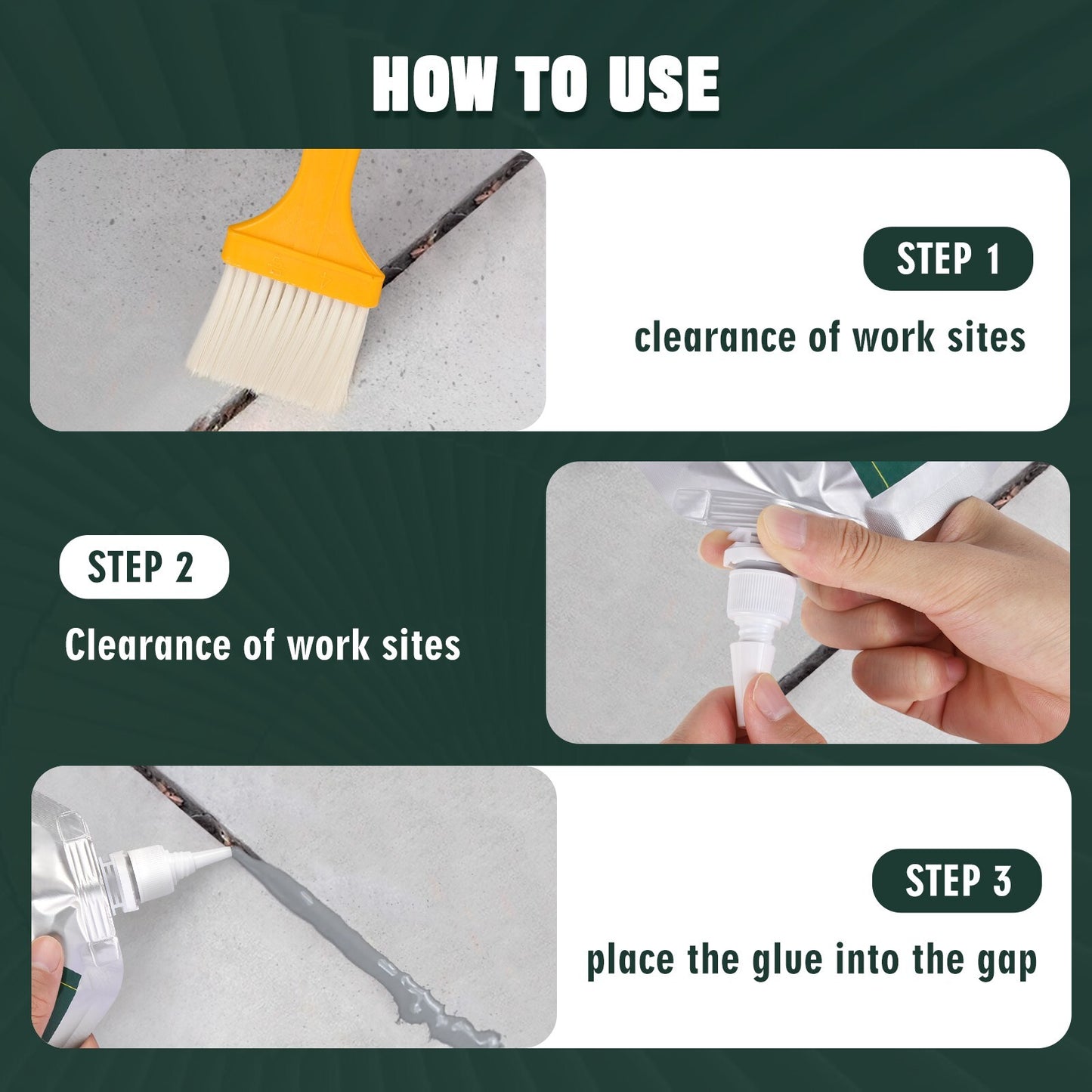 HOW TO USE

STEP 1

clearance of work sites

STEP 2

Clearance of work sites

STEP 3

place the glue into the gap