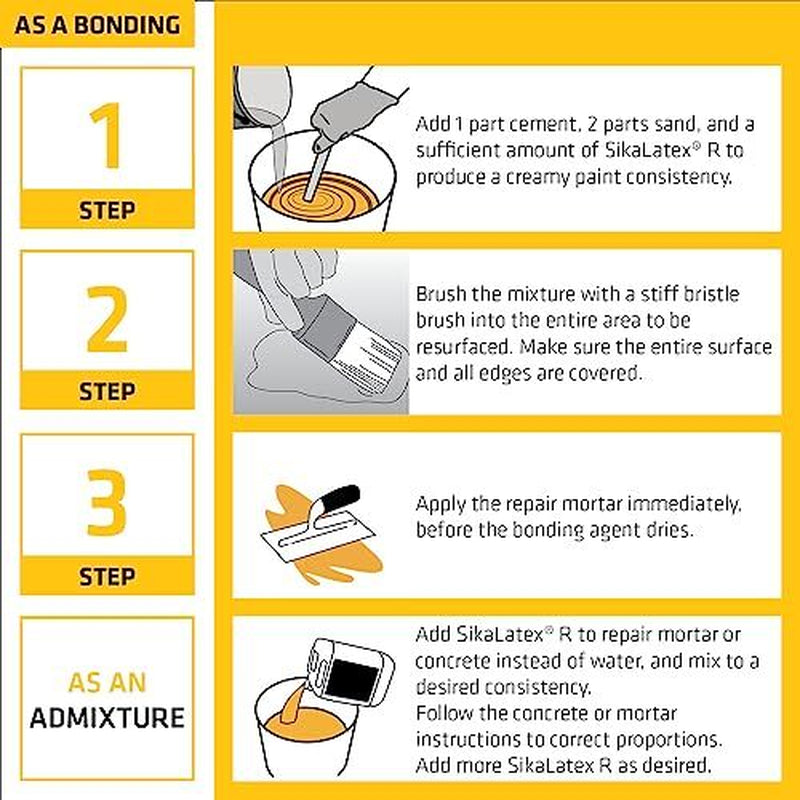 AS A BONDING

1
STEP

Add 1 part cement, 2 parts sand, and a sufficient amount of SikaLatex® R to produce a creamy paint consistency.

2
STEP

Brush the mixture with a stiff bristle brush into the entire area to be resurfaced. Make sure the entire surface and all edges are covered.

3
STEP

Apply the repair mortar immediately, before the bonding agent dries.

AS AN
ADMIXTURE

Add SikaLatex® R to repair mortar or concrete instead of water, and mix to a desired consistency.
Follow the concrete or mortar instructions to correct proportions.
Add more SikaLatex R as desired.