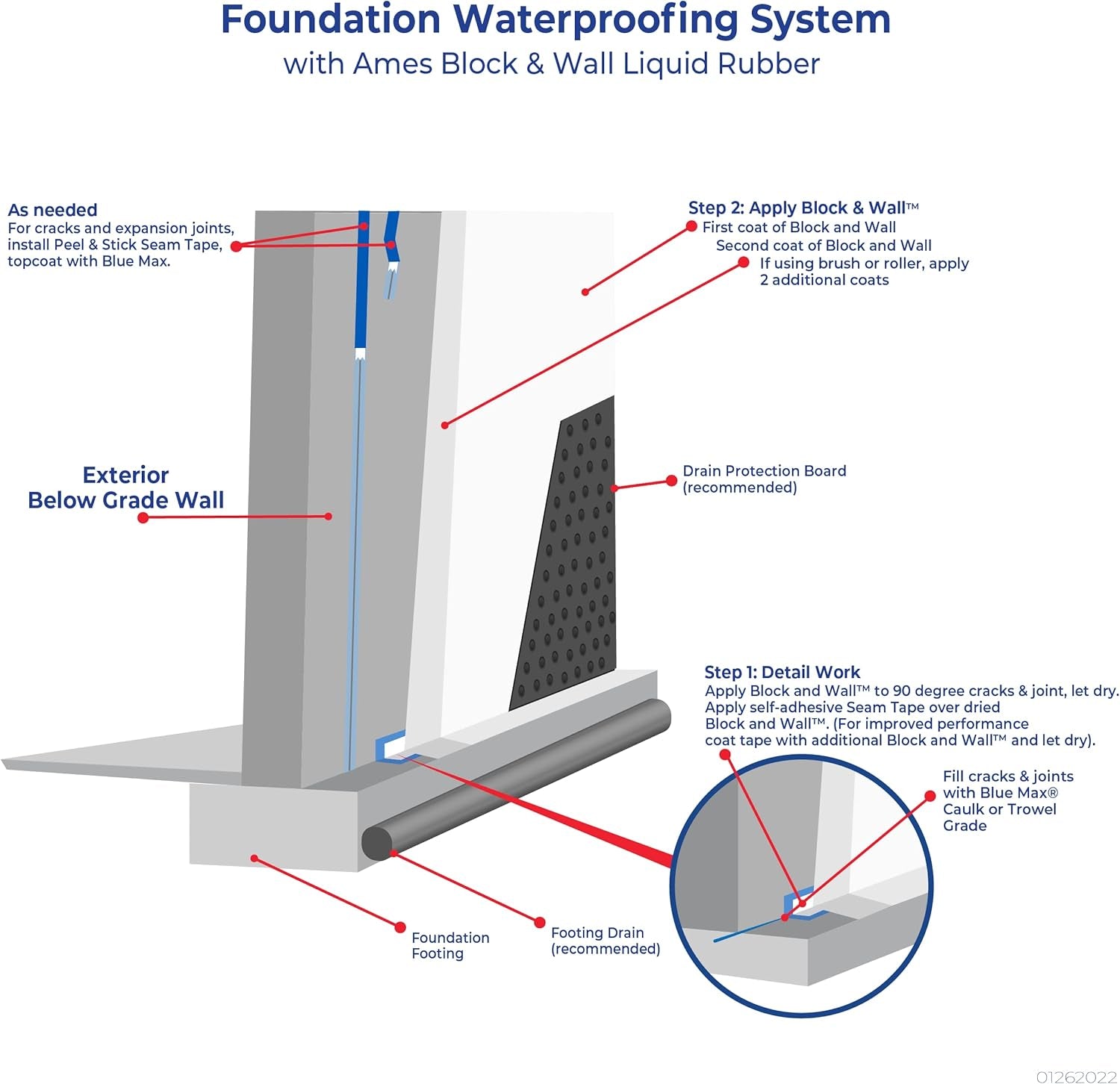 Foundation Waterproofing System
with Ames Block & Wall Liquid Rubber

As needed
For cracks and expansion joints, install Peel & Stick Seam Tape, topcoat with Blue Max.

Step 2: Apply Block & Wall™
First coat of Block and Wall
Second coat of Block and Wall
If using brush or roller, apply 2 additional coats

Exterior Below Grade Wall

Drain Protection Board (recommended)

Step 1: Detail Work
Apply Block and Wall™ to 90 degree cracks & joint, let dry. Apply self-adhesive Seam Tape over dried Block and Wall™. (For improved performance coat tape with additional Block and Wall™ and let dry).

Fill cracks & joints with Blue Max® Caulk or Trowel Grade

Foundation Footing

Footing Drain (recommended)

01262022