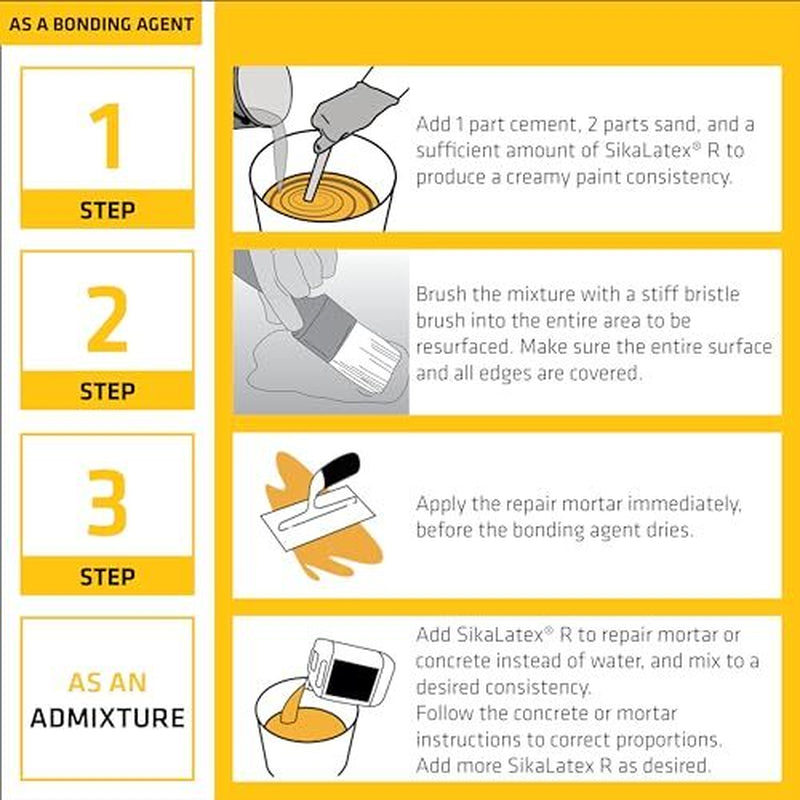 AS A BONDING AGENT

1
STEP

Add 1 part cement, 2 parts sand, and a sufficient amount of SikaLatex® R to produce a creamy paint consistency.

2
STEP

Brush the mixture with a stiff bristle brush into the entire area to be resurfaced. Make sure the entire surface and all edges are covered.

3
STEP

Apply the repair mortar immediately, before the bonding agent dries.

AS AN
ADMIXTURE

Add SikaLatex® R to repair mortar or concrete instead of water, and mix to a desired consistency.
Follow the concrete or mortar instructions to correct proportions.
Add more SikaLatex R as desired.