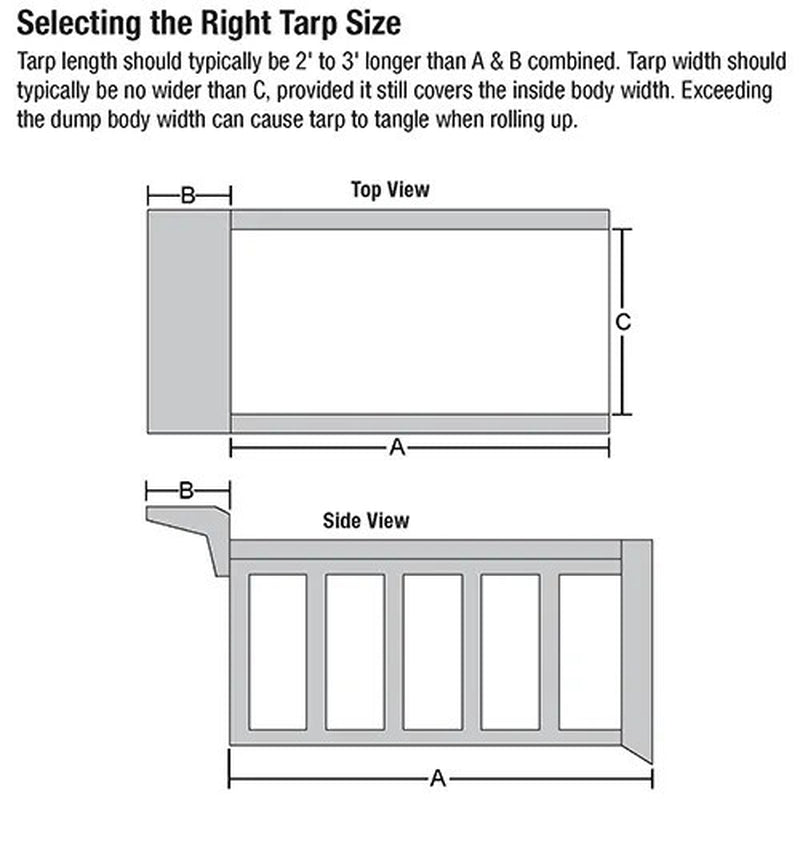 Selecting the Right Tarp Size

Tarp length should typically be 2' to 3' longer than A & B combined. Tarp width should typically be no wider than C, provided it still covers the inside body width. Exceeding the dump body width can cause tarp to tangle when rolling up.

B

Top View

C

A

B

Side View

A