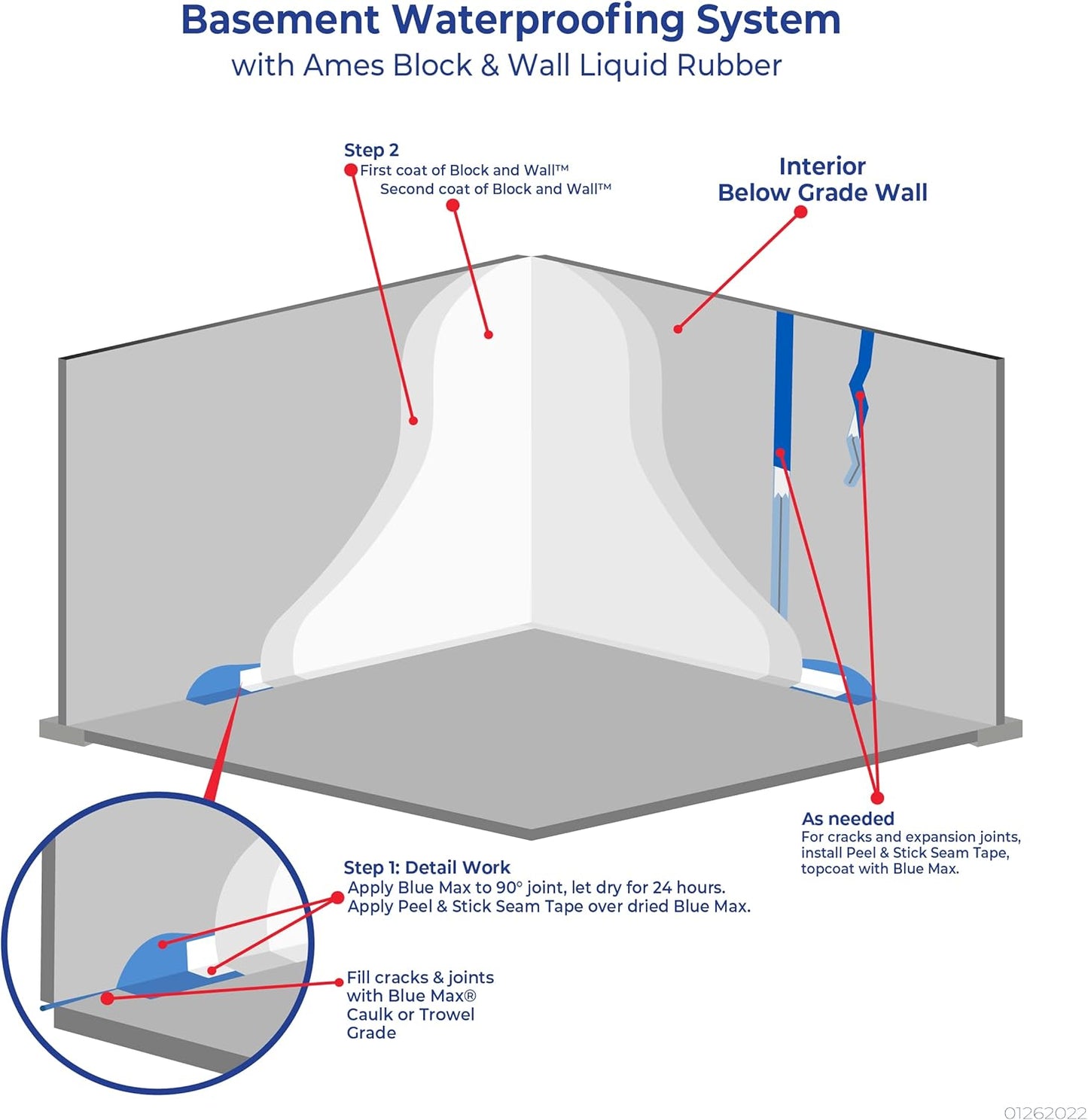 Basement Waterproofing System
with Ames Block & Wall Liquid Rubber

Step 2
First coat of Block and Wall™
Second coat of Block and Wall™

Interior
Below Grade Wall

As needed
For cracks and expansion joints, install Peel & Stick Seam Tape, topcoat with Blue Max.

Step 1: Detail Work
Apply Blue Max to 90° joint, let dry for 24 hours.
Apply Peel & Stick Seam Tape over dried Blue Max.

Fill cracks & joints with Blue Max® Caulk or Trowel Grade

01262022