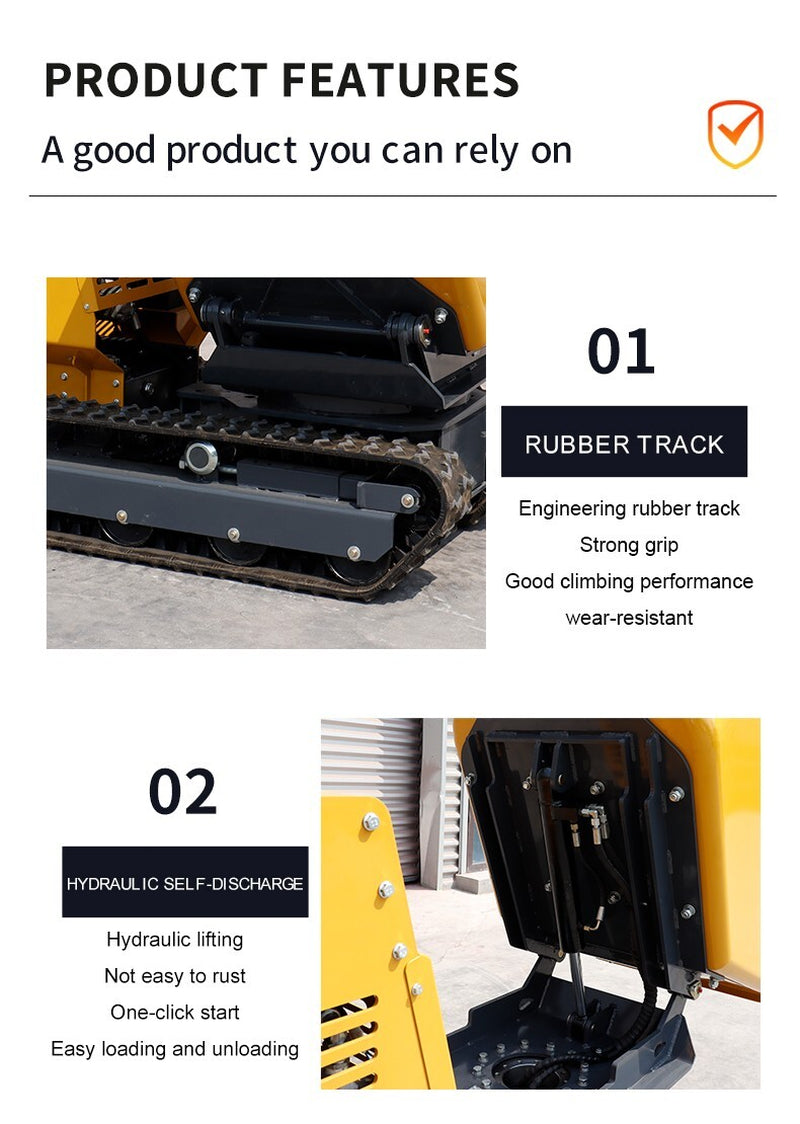 PRODUCT FEATURES

A good product you can rely on

01

RUBBER TRACK

Engineering rubber track
Strong grip
Good climbing performance
wear-resistant

02

HYDRAULIC SELF-DISCHARGE

Hydraulic lifting
Not easy to rust
One-click start
Easy loading and unloading